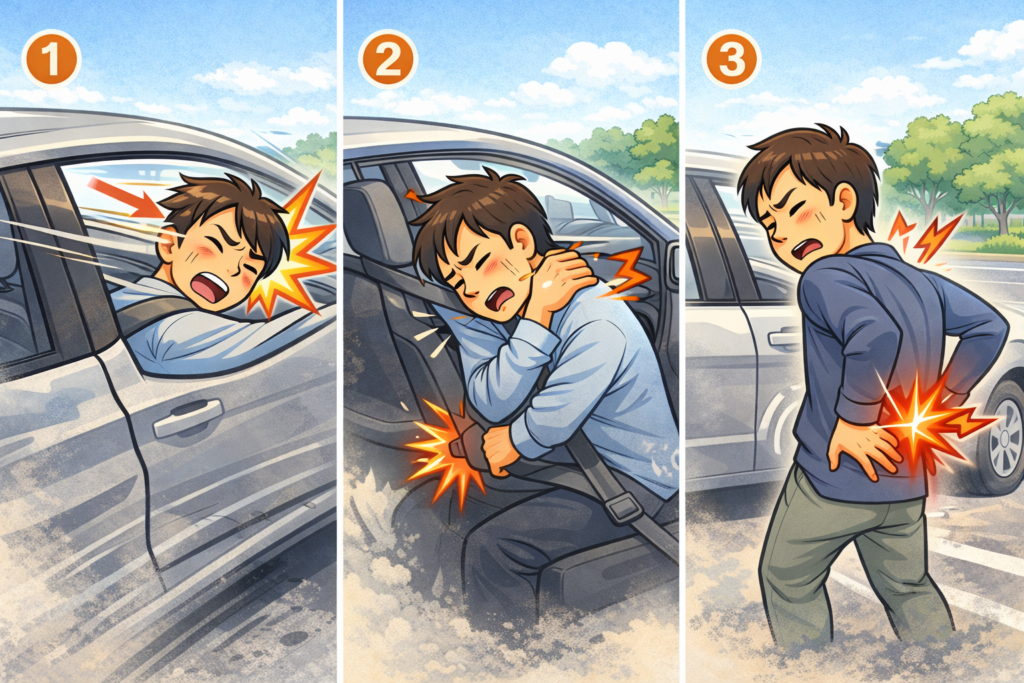 1

2

3