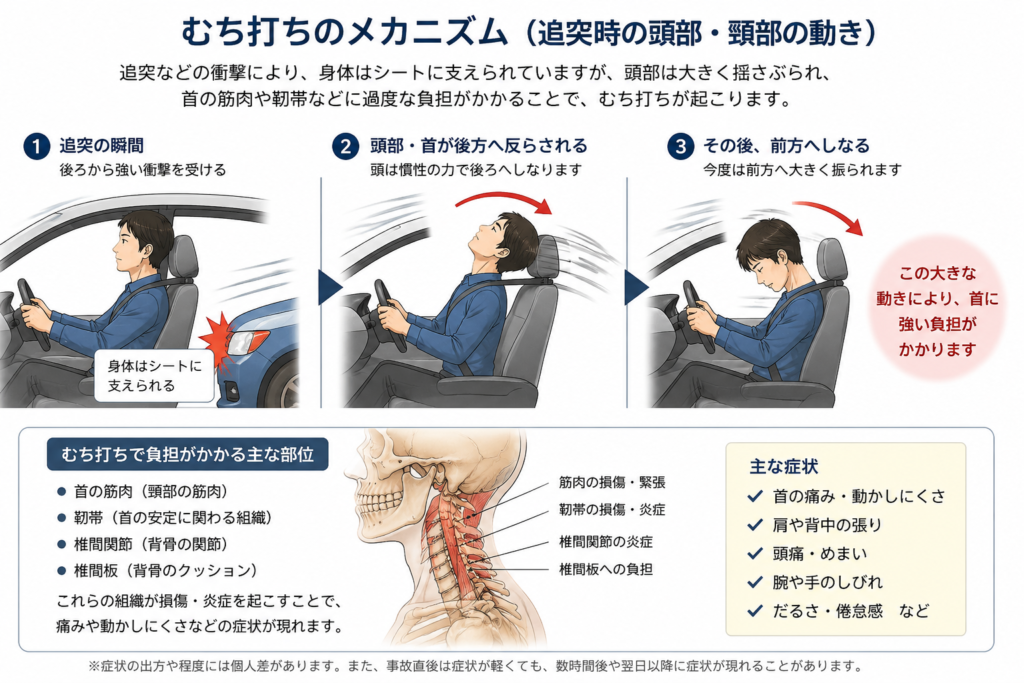 むち打ちのメカニズム（追突時の頭部・頸部の動き）

追突などの衝撃により、身体はシートに支えられていますが、頭部は大きく揺さぶられ、首の筋肉や靭帯などに過度な負担がかかることで、むち打ちが起こります。

1 追突の瞬間
後ろから強い衝撃を受ける

身体はシートに支えられる

2 頭部・首が後方へ反らされる
頭は慣性の力で後ろへしなります

3 その後、前方へしなる
今度は前方へ大きく振られます

この大きな動きにより、首に強い負担がかかります

むち打ちで負担がかかる主な部位
● 首の筋肉（頸部の筋肉）
● 靭帯（首の安定に関わる組織）
● 椎間関節（背骨の関節）
● 椎間板（背骨のクッション）
これらの組織が損傷・炎症を起こすことで、痛みや動かしにくさなどの症状が現れます。

筋肉の損傷・緊張
靭帯の損傷・炎症
椎間関節の炎症
椎間板への負担

主な症状
✓ 首の痛み・動かしにくさ
✓ 肩や背中の張り
✓ 頭痛・めまい
✓ 腕や手のしびれ
✓ だるさ・倦怠感　など

※症状の出方や程度には個人差があります。また、事故直後は症状が軽くても、数時間後や翌日以降に症状が現れることがあります。